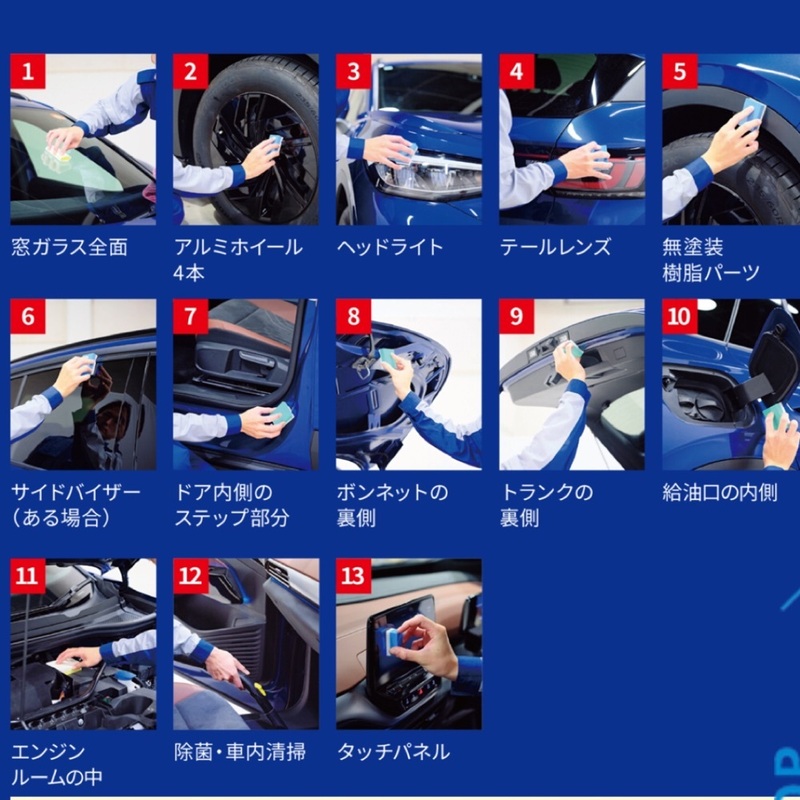 1
窓ガラス全面

2
アルミホイール4本

3
ヘッドライト

4
テールレンズ

5
無塗装樹脂パーツ

6
サイドバイザー（ある場合）

7
ドア内側のステップ部分

8
ボンネットの裏側

9
トランクの裏側

10
給油口の内側

11
エンジンルームの中

12
除菌・車内清掃

13
タッチパネル