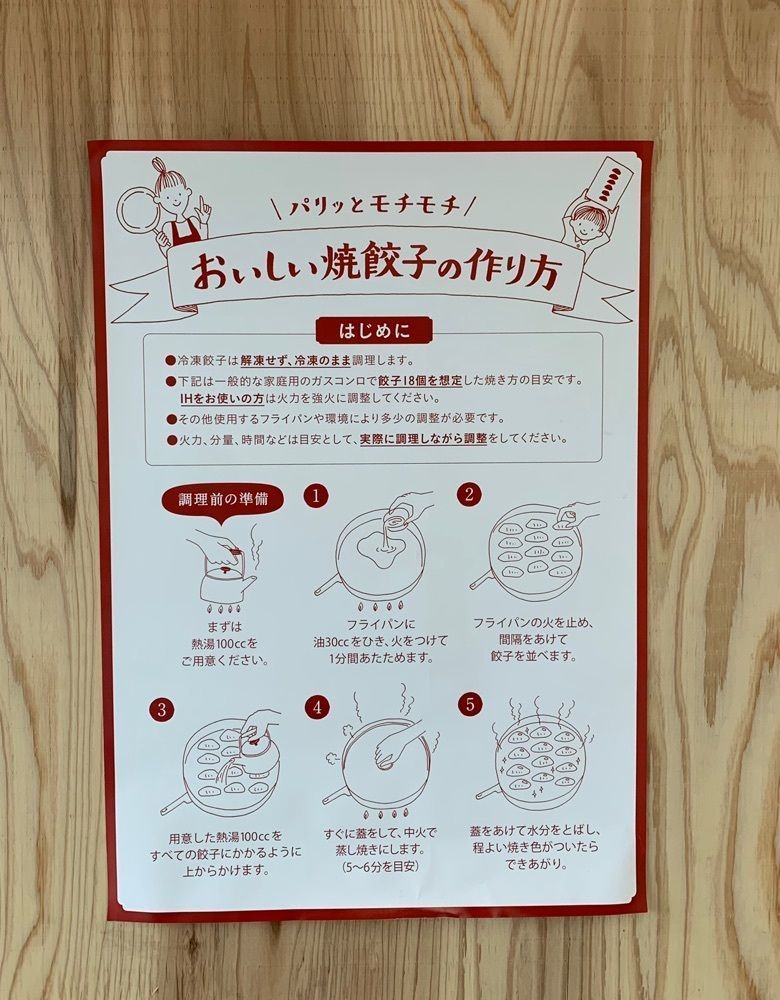 パリッとモチモチ

おいしい焼餃子の作り方

はじめに

●冷凍餃子は解凍せず、冷凍のまま調理します。
●下記は一般的な家庭用のガスコンロで餃子18個を想定した焼き方の目安です。IHをお使いの方は火力を強火に調整してください。
●その他使用するフライパンや環境により多少の調整が必要です。
●火力、分量、時間などは目安として、実際に調理しながら調整をしてください。

調理前の準備

まずは熱湯100ccをご用意ください。

1

フライパンに油30ccをひき、火をつけて1分間あたためます。

2

フライパンの火を止め、間隔をあけて餃子を並べます。

3

用意した熱湯100ccをすべての餃子にかかるように上からかけます。

4

すぐに蓋をして、中火で蒸し焼きにします。(5〜6分を目安)

5

蓋をあけて水分をとばし、程よい焼き色がついたらできあがり。