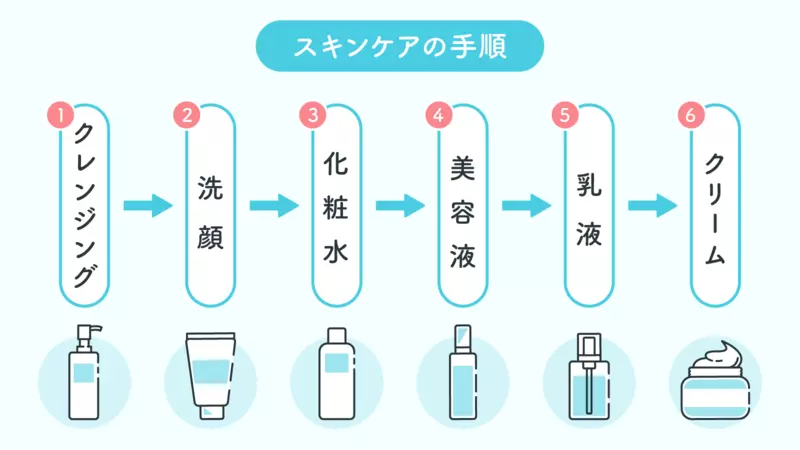 スキンケアの手順

1 クレンジング

2 洗顔

3 化粧水

4 美容液

5 乳液

6 クリーム